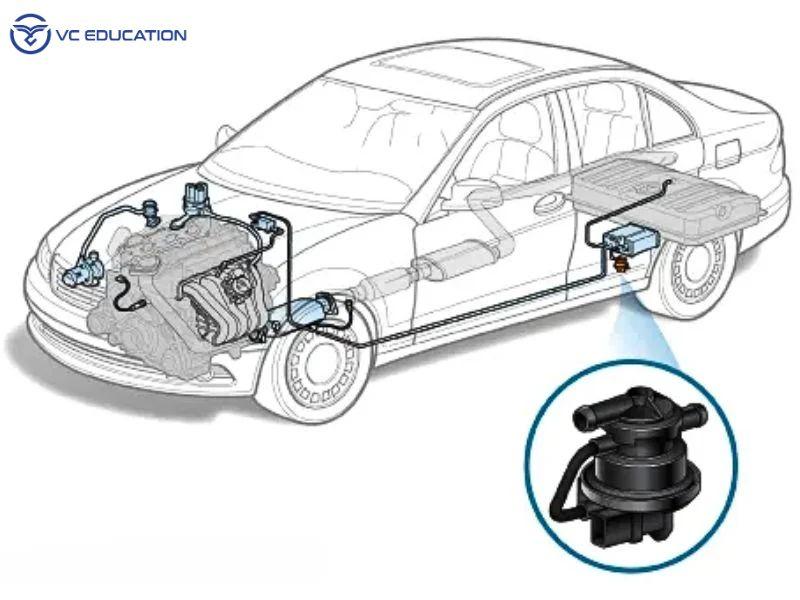 VC EDUCATION